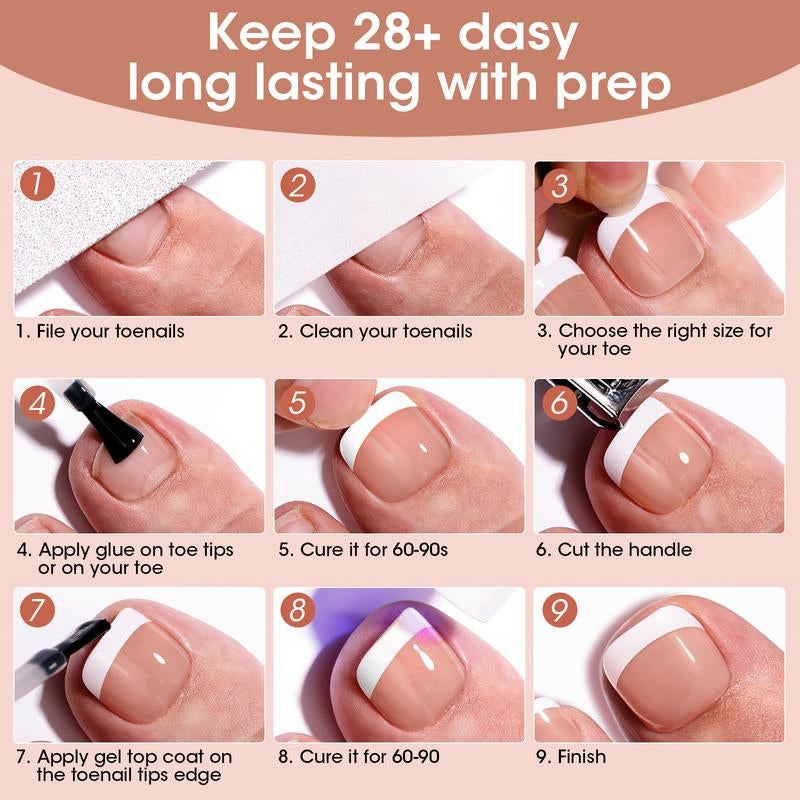 Keep 28+ dasy long lasting with prep

1
1. File your toenails

2
2. Clean your toenails

3
3. Choose the right size for your toe

4
4. Apply glue on toe tips or on your toe

5
5. Cure it for 60-90s

6
6. Cut the handle

7
7. Apply gel top coat on the toenail tips edge

8
8. Cure it for 60-90

9
9. Finish